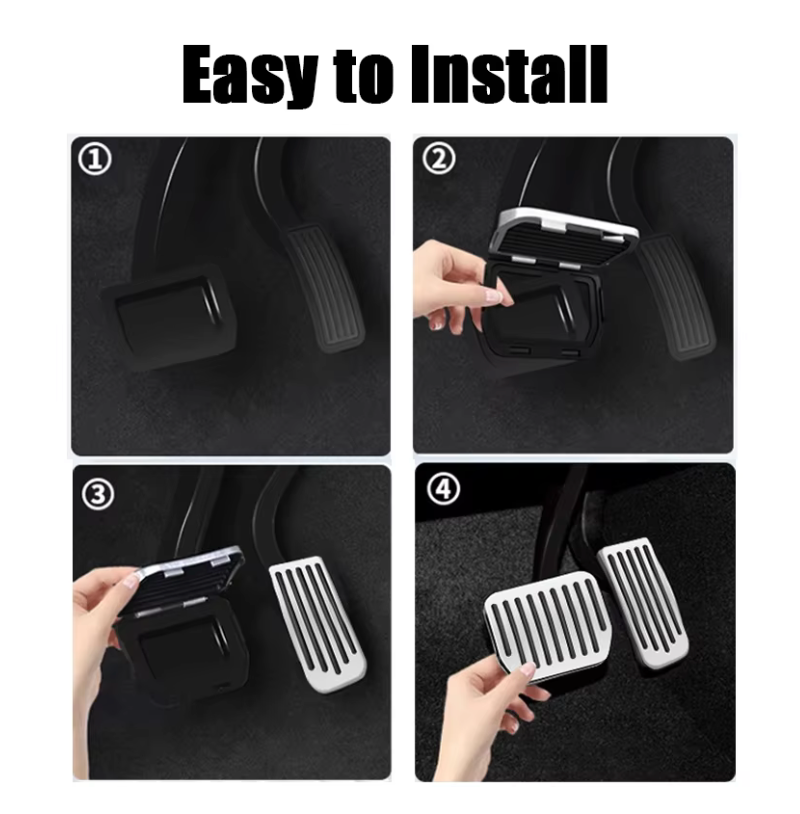 Easy to Install

①

②

③

④