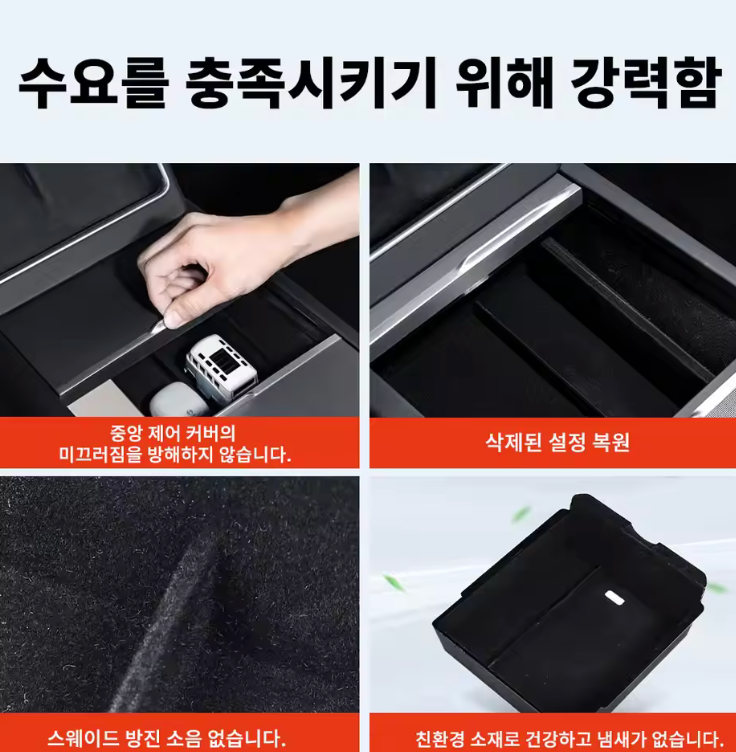 수요를 충족시키기 위해 강력함

중앙 제어 커버의
미끄러짐을 방해하지 않습니다.

삭제된 설정 복원

스웨이드 방진 소음 없습니다.

친환경 소재로 건강하고 냄새가 없습니다.